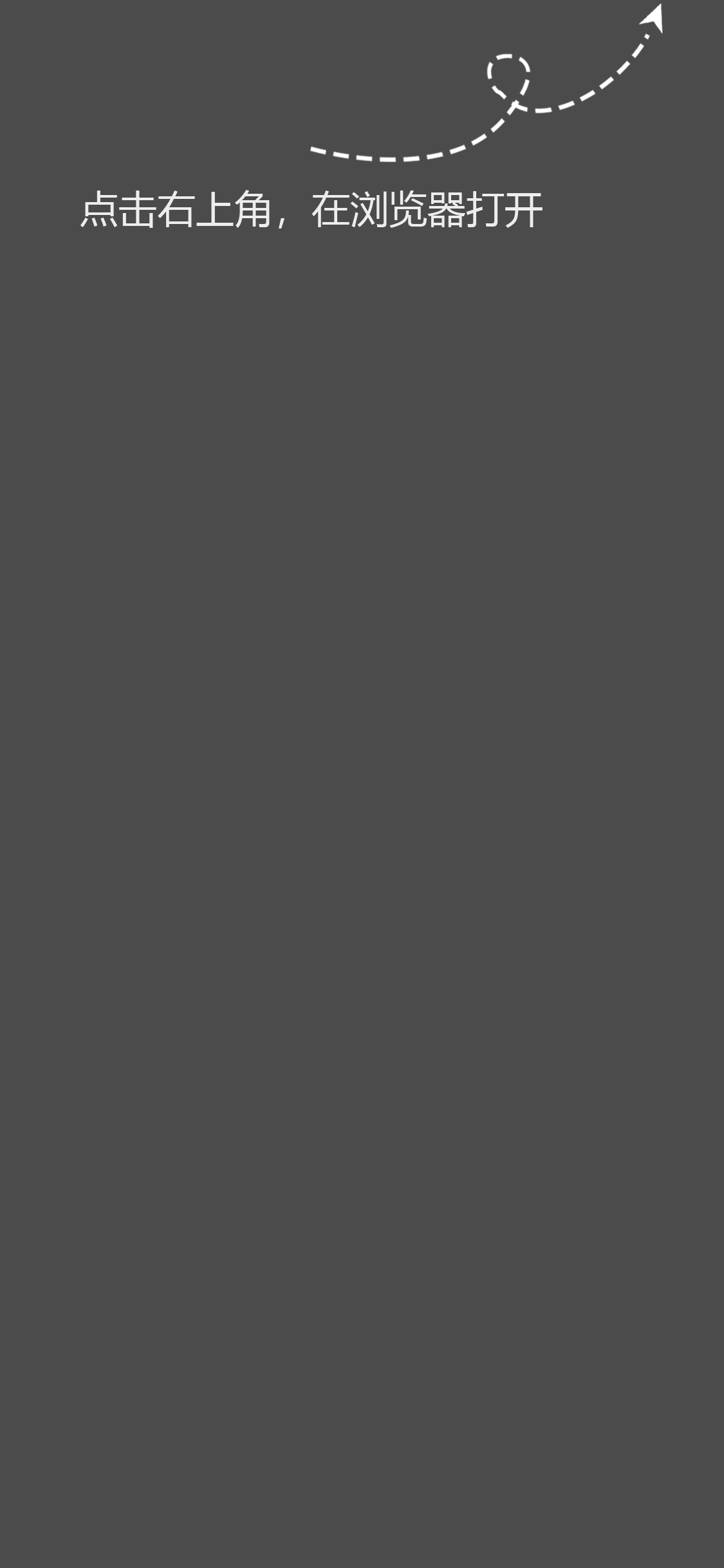 点击右上角，在浏览器打开